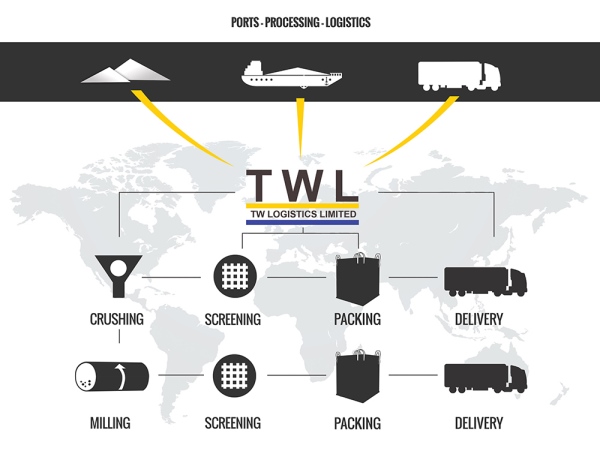 PORTS - PROCESSING - LOGISTICS

TWL
TW LOGISTICS LIMITED

CRUSHING

SCREENING

PACKING

DELIVERY

MILLING

SCREENING

PACKING

DELIVERY